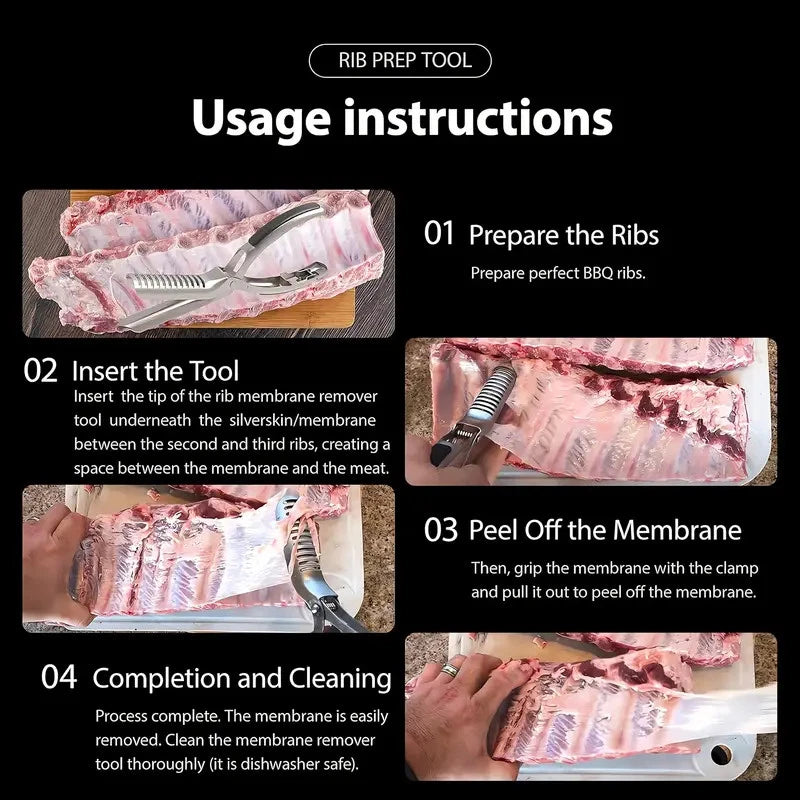 RIB PREP TOOL

Usage instructions

01 Prepare the Ribs

Prepare perfect BBQ ribs.

02 Insert the Tool

Insert the tip of the rib membrane remover tool underneath the silverskin/membrane between the second and third ribs, creating a space between the membrane and the meat.

03 Peel Off the Membrane

Then, grip the membrane with the clamp and pull it out to peel off the membrane.

04 Completion and Cleaning

Process complete. The membrane is easily removed. Clean the membrane remover tool thoroughly (it is dishwasher safe).