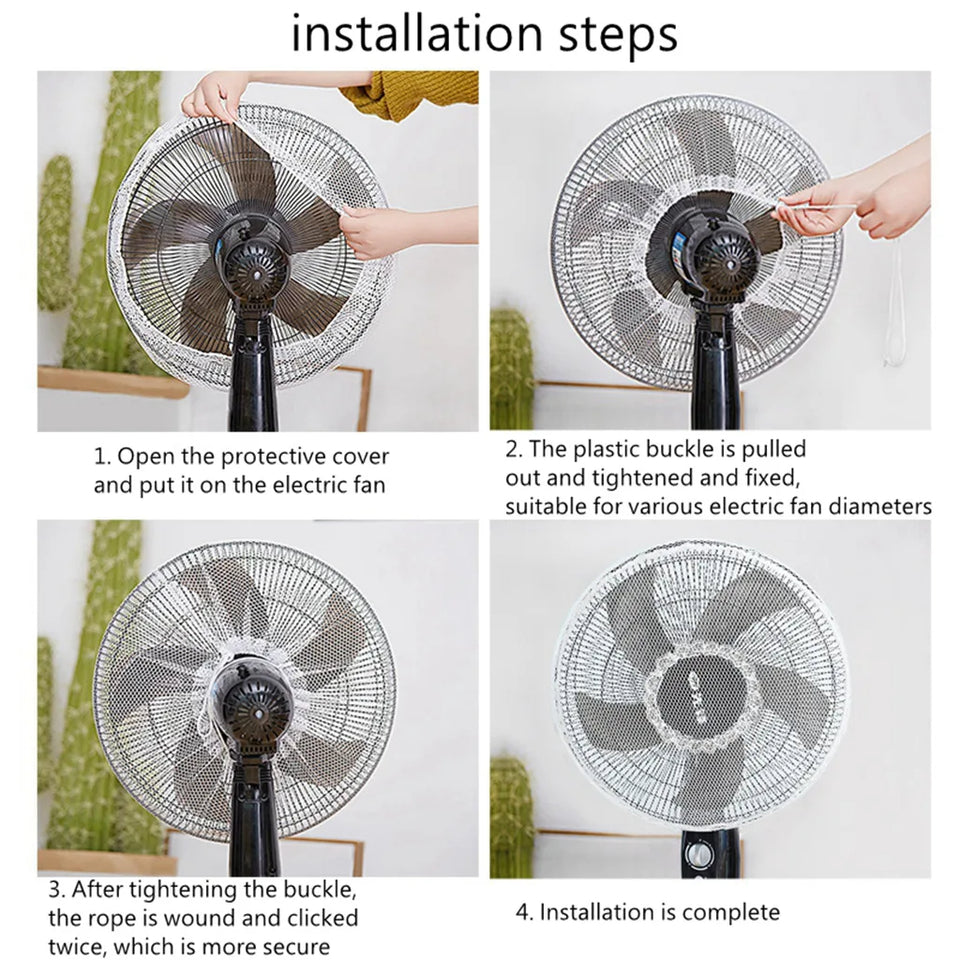 installation steps

1. Open the protective cover and put it on the electric fan

2. The plastic buckle is pulled out and tightened and fixed, suitable for various electric fan diameters

3. After tightening the buckle, the rope is wound and clicked twice, which is more secure

4. Installation is complete