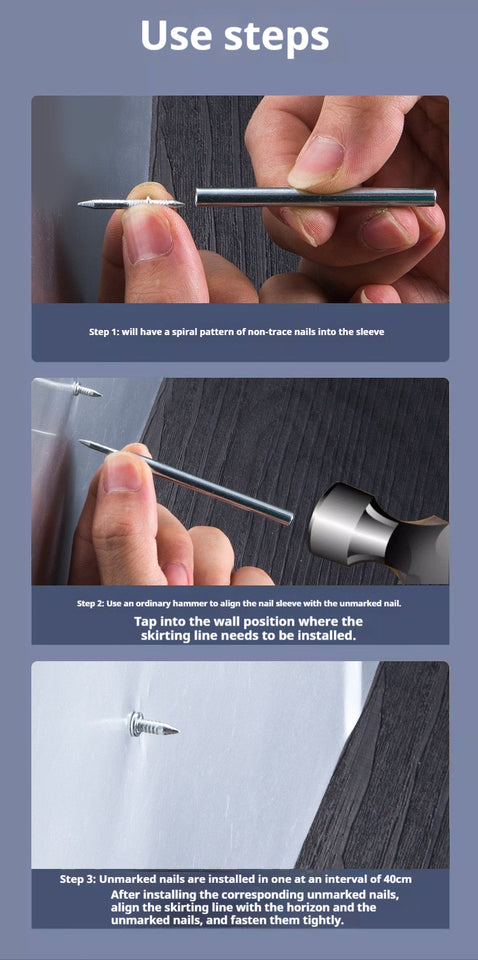 Use steps

Step 1: will have a spiral pattern of non-trace nails into the sleeve

Step 2: Use an ordinary hammer to align the nail sleeve with the unmarked nail.

Tap into the wall position where the skirting line needs to be installed.

Step 3: Unmarked nails are installed in one at an interval of 40cm

After installing the corresponding unmarked nails, align the skirting line with the horizon and the unmarked nails, and fasten them tightly.