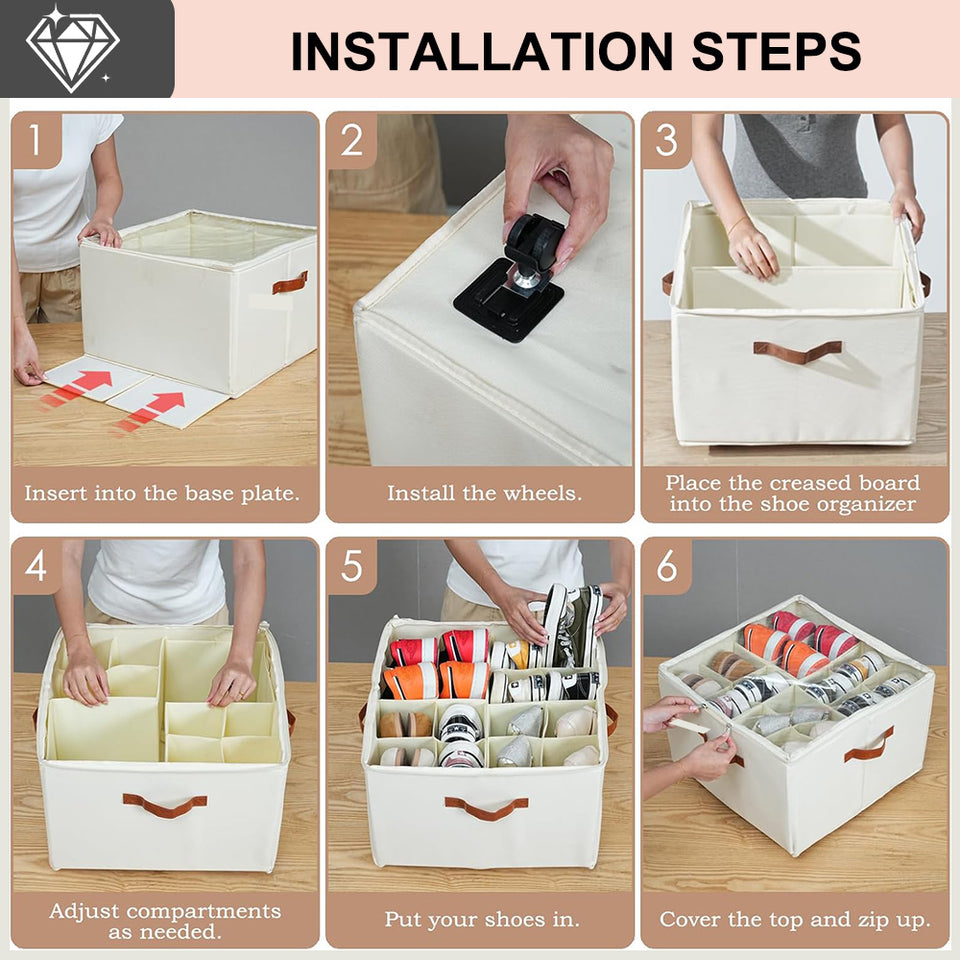 INSTALLATION STEPS

1

Insert into the base plate.

2

Install the wheels.

3

Place the creased board into the shoe organizer

4

Adjust compartments as needed.

5

Put your shoes in.

6

Cover the top and zip up.