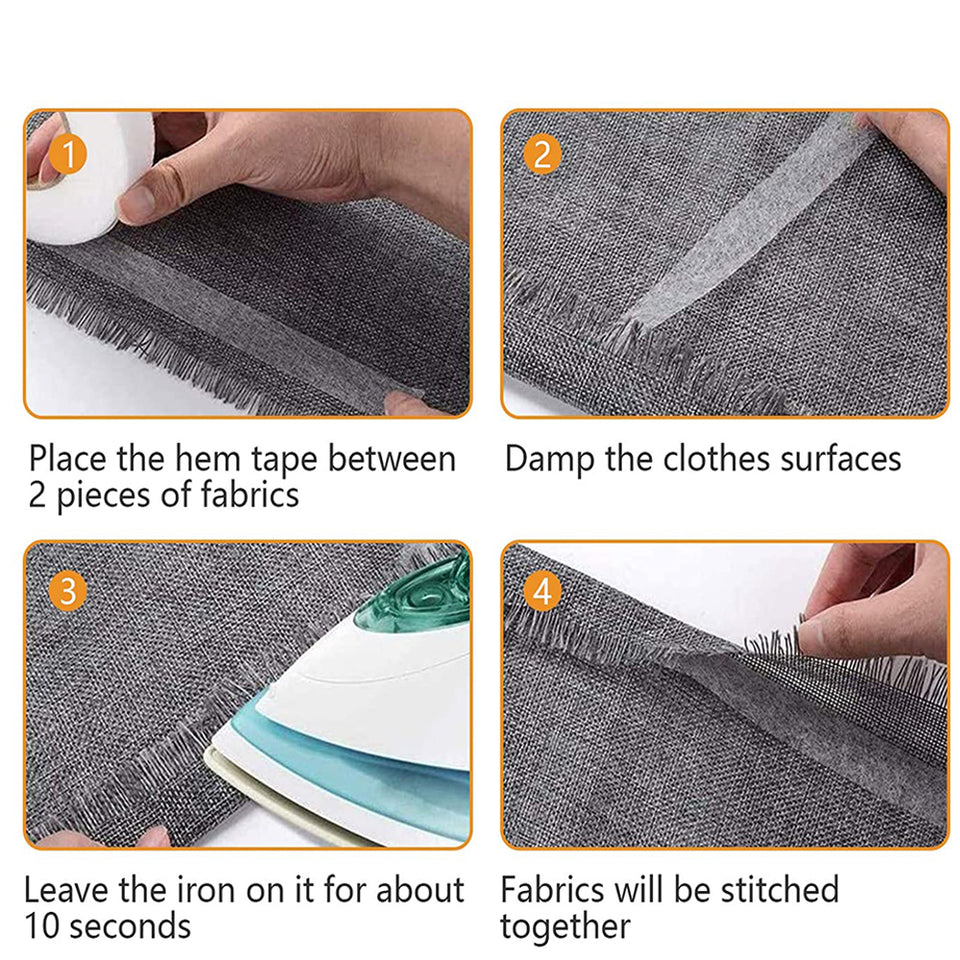 1

Place the hem tape between 2 pieces of fabrics

2

Damp the clothes surfaces

3

Leave the iron on it for about 10 seconds

4

Fabrics will be stitched together