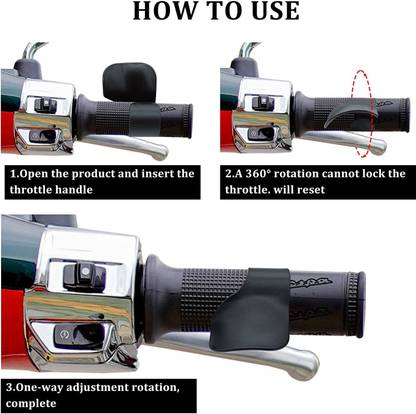 HOW TO USE

1.Open the product and insert the throttle handle

2.A 360° rotation cannot lock the throttle. will reset

3.One-way adjustment rotation, complete