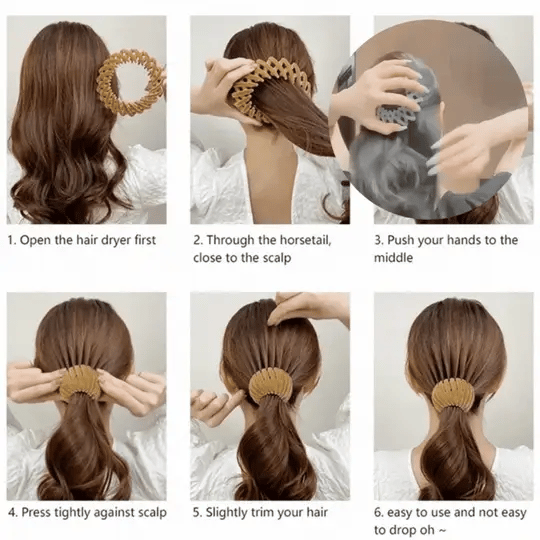 1. Open the hair dryer first

2. Through the horsetail, close to the scalp

3. Push your hands to the middle

4. Press tightly against scalp

5. Slightly trim your hair

6. easy to use and not easy to drop oh ~