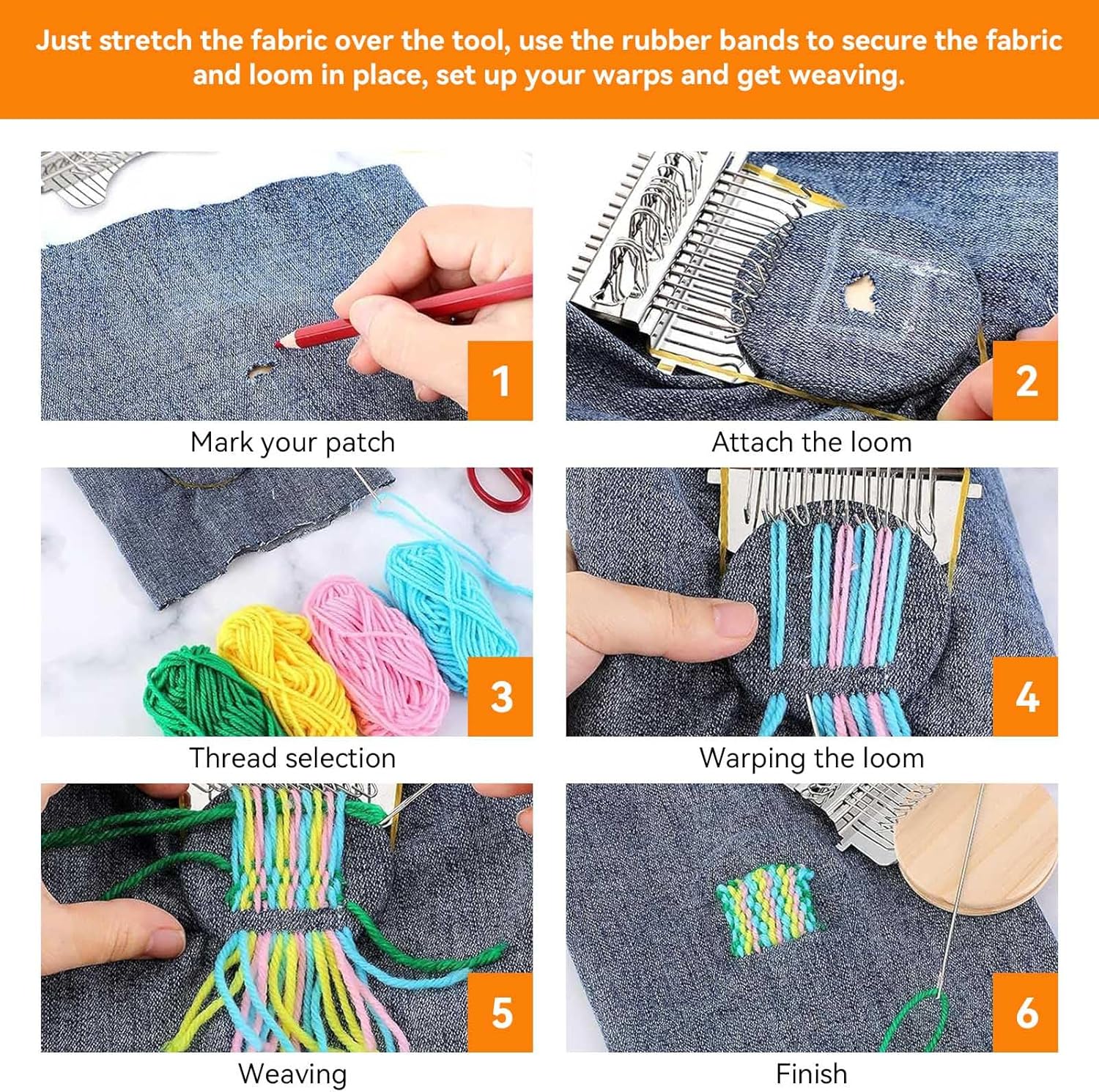 Just stretch the fabric over the tool, use the rubber bands to secure the fabric and loom in place, set up your warps and get weaving.

1
Mark your patch

2
Attach the loom

3
Thread selection

4
Warping the loom

5
Weaving

6
Finish