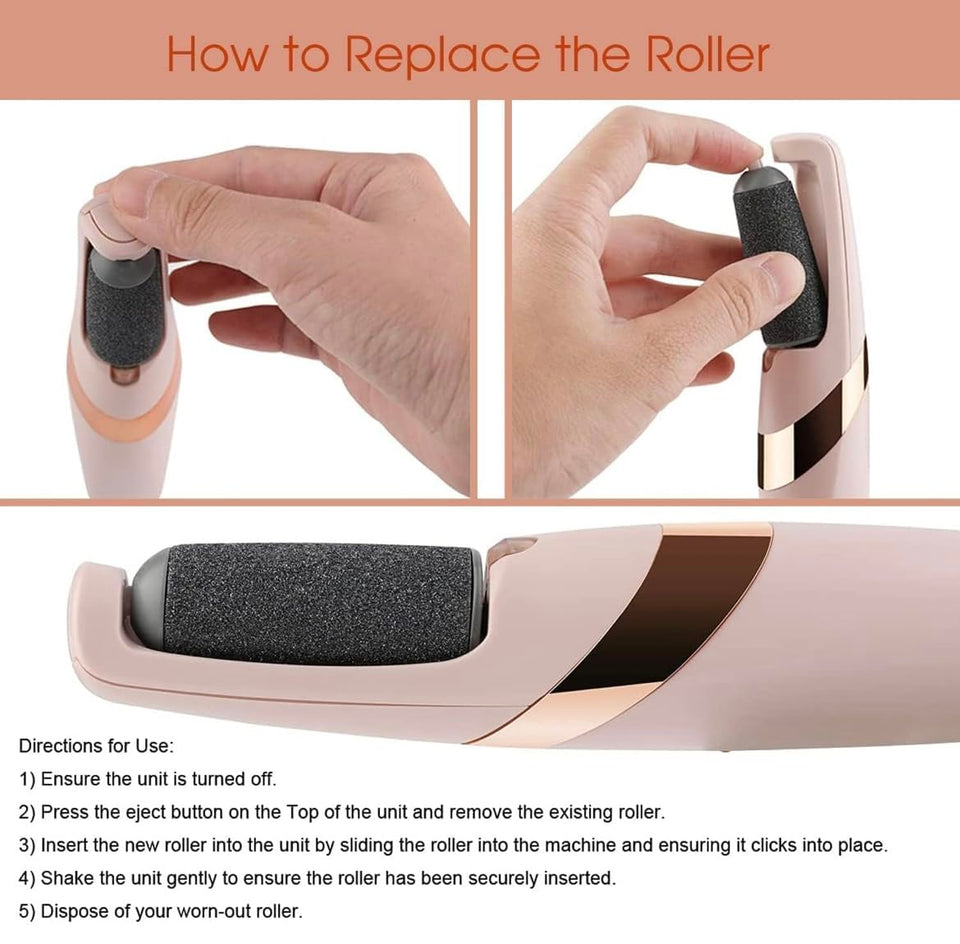 How to Replace the Roller

Directions for Use:

1) Ensure the unit is turned off.

2) Press the eject button on the Top of the unit and remove the existing roller.

3) Insert the new roller into the unit by sliding the roller into the machine and ensuring it clicks into place.

4) Shake the unit gently to ensure the roller has been securely inserted.

5) Dispose of your worn-out roller.