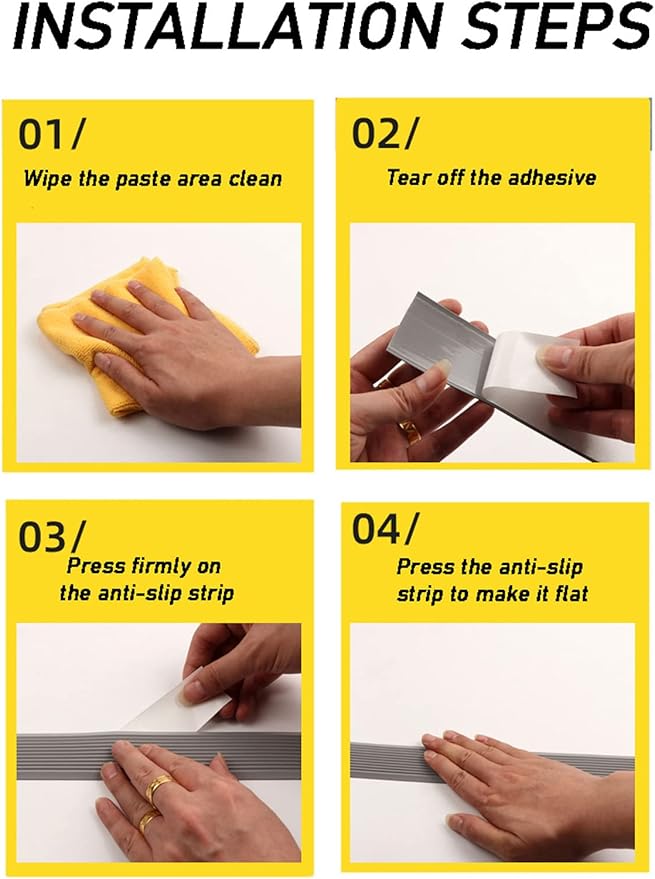 INSTALLATION STEPS

01/
Wipe the paste area clean

02/
Tear off the adhesive

03/
Press firmly on the anti-slip strip

04/
Press the anti-slip strip to make it flat