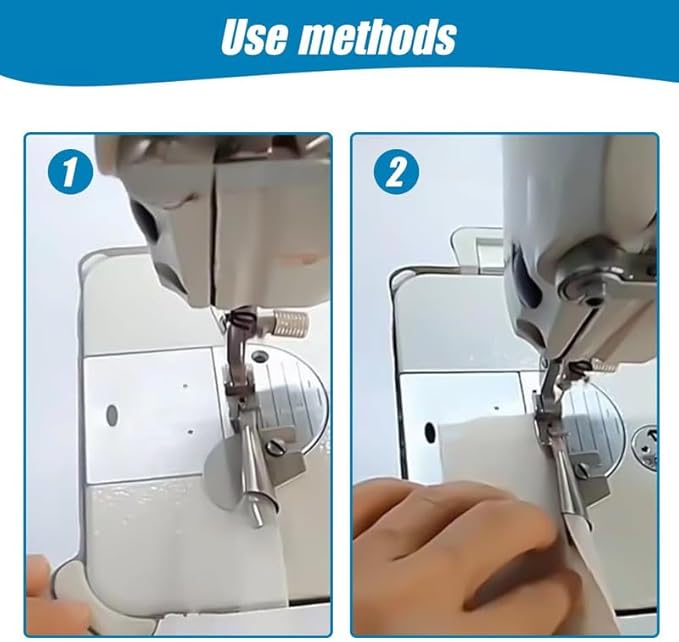 Use methods

1

2