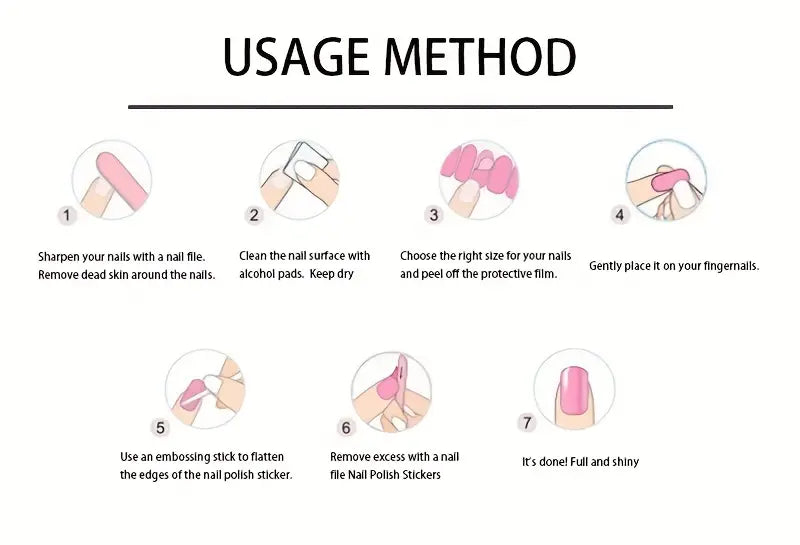 USAGE METHOD

1

Sharpen your nails with a nail file. Remove dead skin around the nails.

2

Clean the nail surface with alcohol pads. Keep dry

3

Choose the right size for your nails and peel off the protective film.

4

Gently place it on your fingernails.

5

Use an embossing stick to flatten the edges of the nail polish sticker.

6

Remove excess with a nail file Nail Polish Stickers

7

It's done! Full and shiny