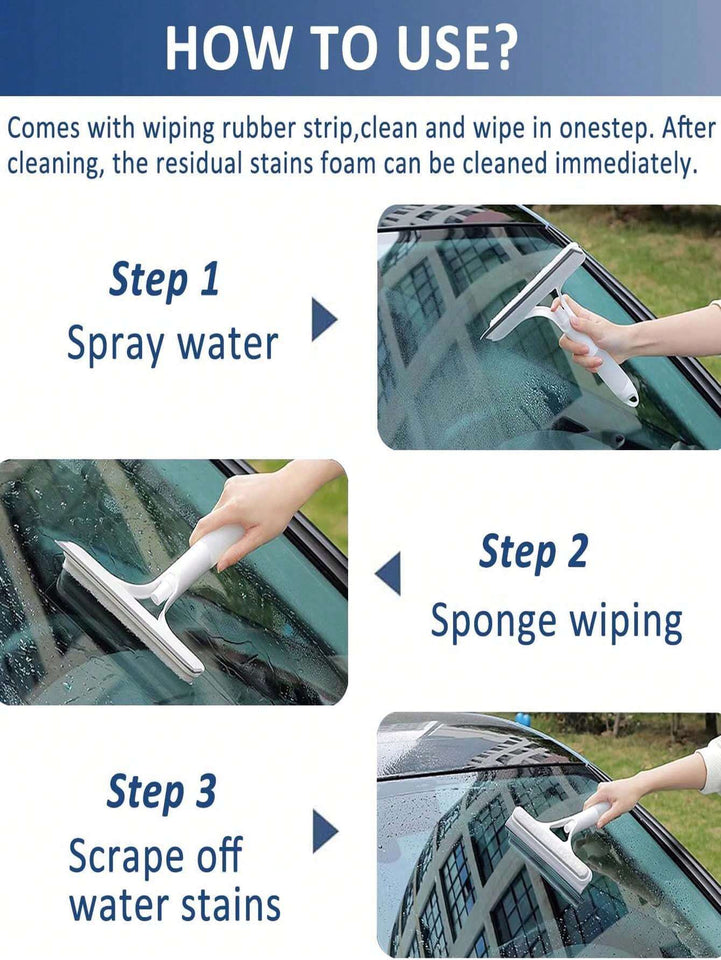 HOW TO USE?

Comes with wiping rubber strip,clean and wipe in onestep. After cleaning, the residual stains foam can be cleaned immediately.

Step 1
Spray water

Step 2
Sponge wiping

Step 3
Scrape off water stains