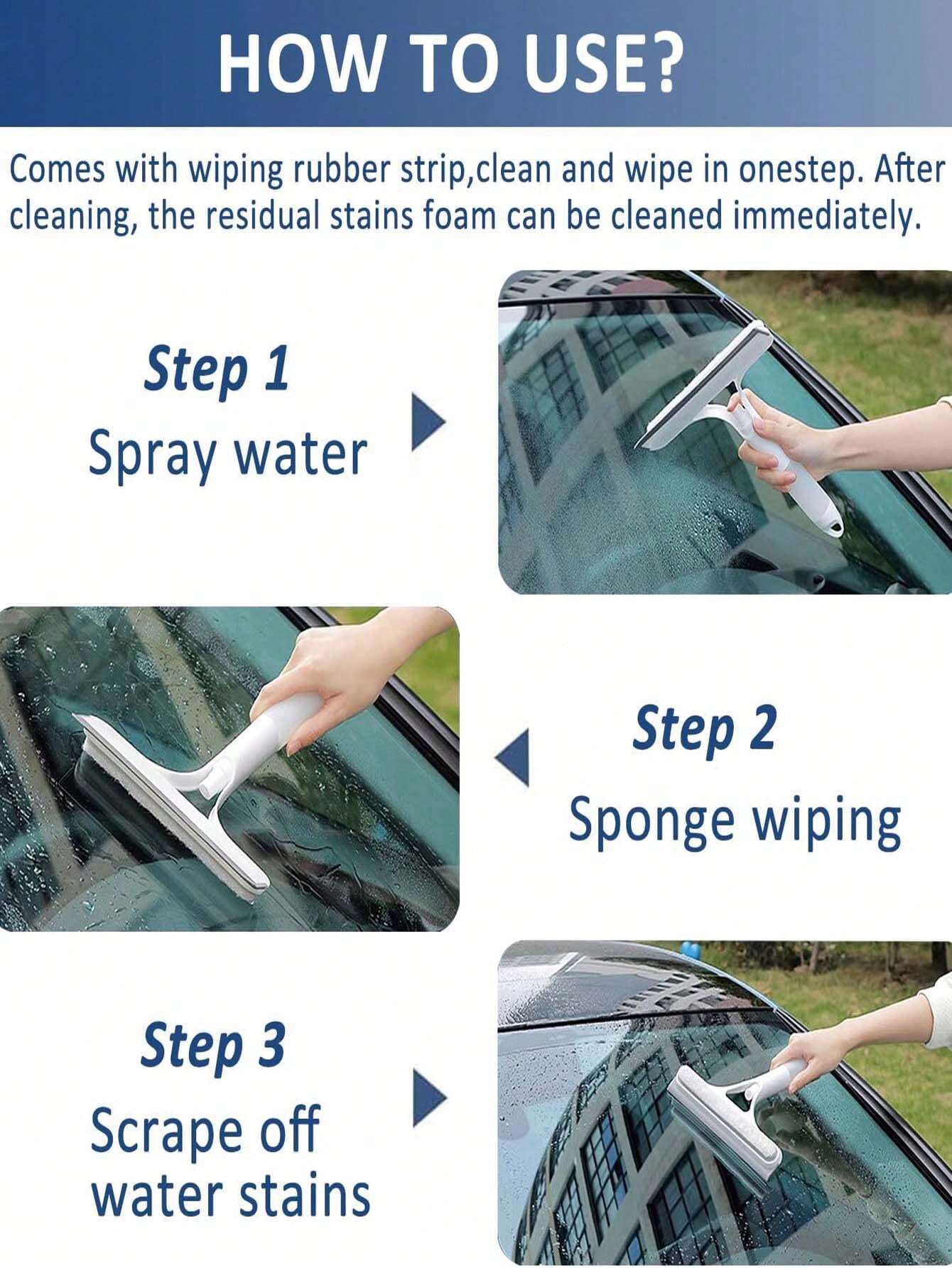 HOW TO USE?

Comes with wiping rubber strip,clean and wipe in onestep. After cleaning, the residual stains foam can be cleaned immediately.

Step 1
Spray water

Step 2
Sponge wiping

Step 3
Scrape off water stains